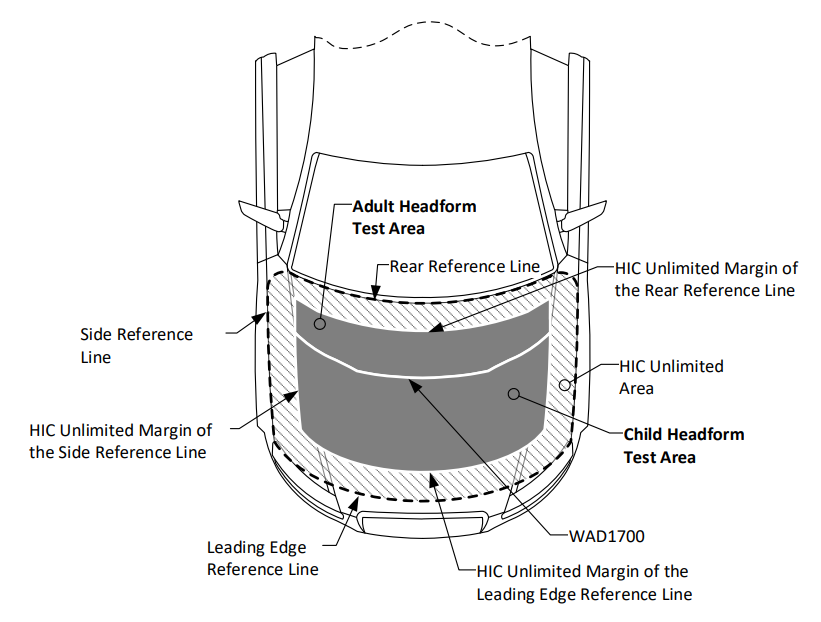 Adult Headform Test Area

Rear Reference Line

HIC Unlimited Margin of the Rear Reference Line

Side Reference Line

HIC Unlimited Area

HIC Unlimited Margin of the Side Reference Line

Child Headform Test Area

WAD1700

Leading Edge Reference Line

HIC Unlimited Margin of the Leading Edge Reference Line